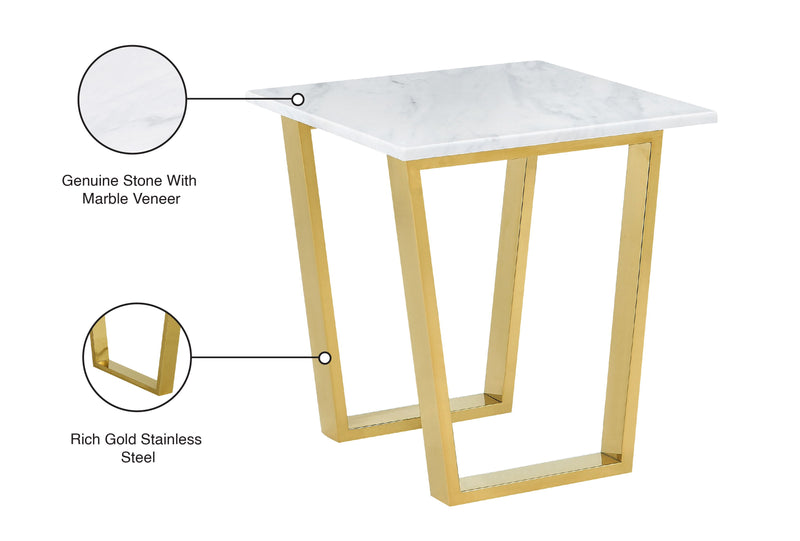 Genuine Stone With Marble Veneer

Rich Gold Stainless Steel